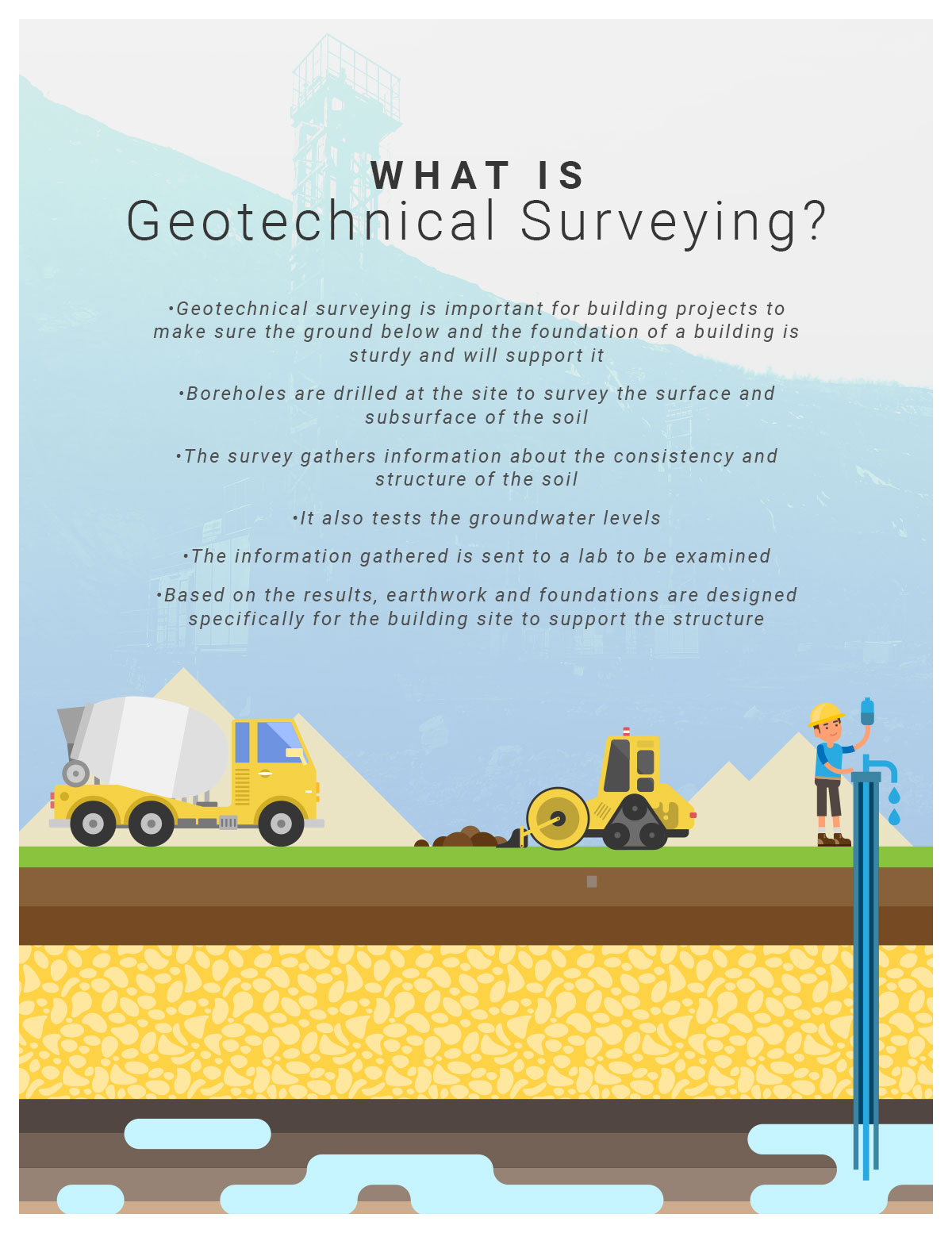 WHAT IS
Geotechnical Surveying?

•Geotechnical surveying is important for building projects to make sure the ground below and the foundation of a building is sturdy and will support it

•Boreholes are drilled at the site to survey the surface and subsurface of the soil

•The survey gathers information about the consistency and structure of the soil

•It also tests the groundwater levels

•The information gathered is sent to a lab to be examined

•Based on the results, earthwork and foundations are designed specifically for the building site to support the structure