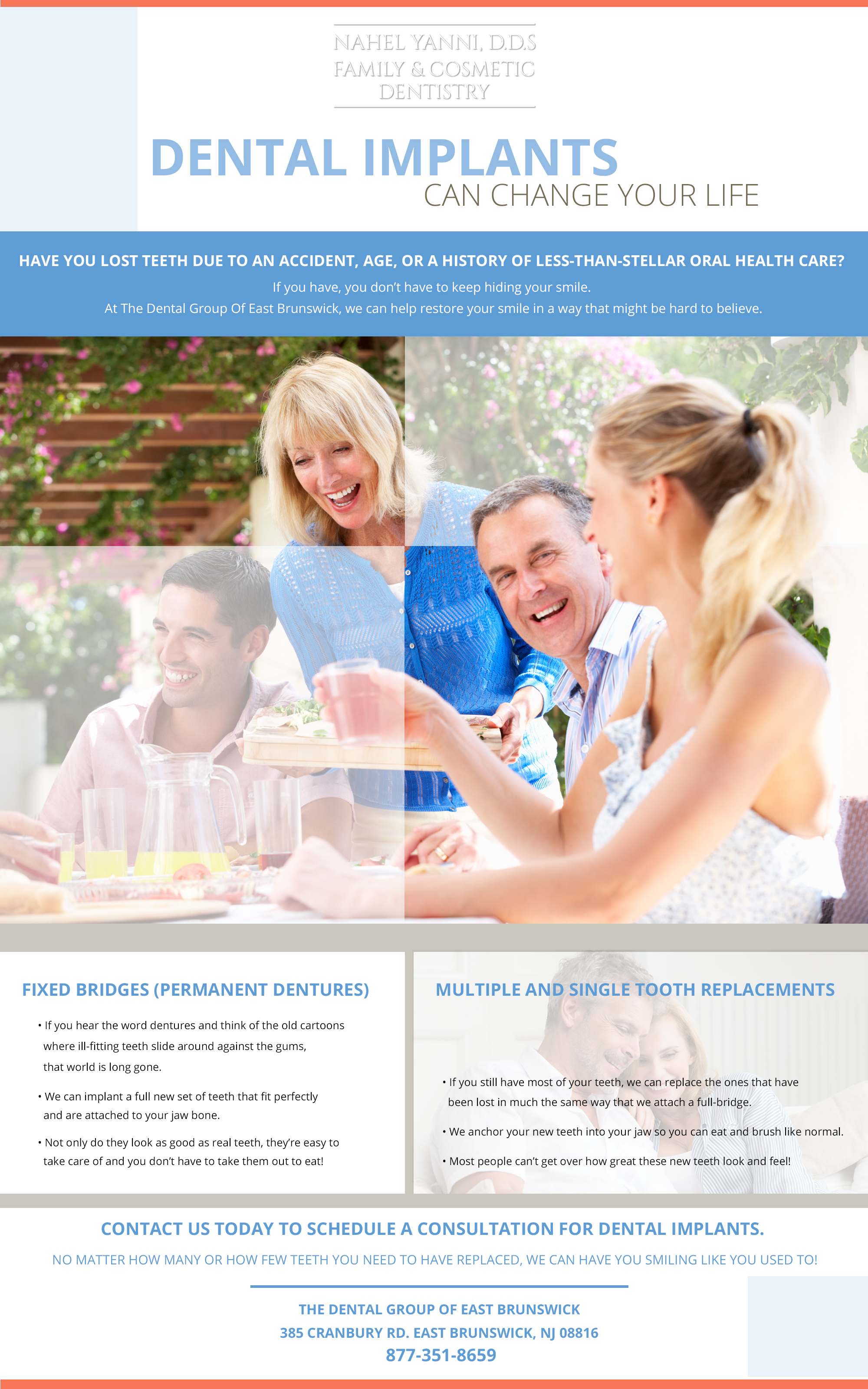 NAHEL YANNI, D.D.S
FAMILY & COSMETIC
DENTISTRY

DENTAL IMPLANTS
CAN CHANGE YOUR LIFE

HAVE YOU LOST TEETH DUE TO AN ACCIDENT, AGE, OR A HISTORY OF LESS-THAN-STELLAR ORAL HEALTH CARE?

If you have, you don't have to keep hiding your smile.
At The Dental Group Of East Brunswick, we can help restore your smile in a way that might be hard to believe.

FIXED BRIDGES (PERMANENT DENTURES)

• If you hear the word dentures and think of the old cartoons where ill-fitting teeth slide around against the gums, that world is long gone.

• We can implant a full new set of teeth that fit perfectly and are attached to your jaw bone.

• Not only do they look as good as real teeth, they're easy to take care of and you don't have to take them out to eat!

MULTIPLE AND SINGLE TOOTH REPLACEMENTS

• If you still have most of your teeth, we can replace the ones that have been lost in much the same way that we attach a full-bridge.

• We anchor your new teeth into your jaw so you can eat and brush like normal.

• Most people can't get over how great these new teeth look and feel!

CONTACT US TODAY TO SCHEDULE A CONSULTATION FOR DENTAL IMPLANTS.

NO MATTER HOW MANY OR HOW FEW TEETH YOU NEED TO HAVE REPLACED, WE CAN HAVE YOU SMILING LIKE YOU USED TO!

THE DENTAL GROUP OF EAST BRUNSWICK
385 CRANBURY RD. EAST BRUNSWICK, NJ 08816
877-351-8659