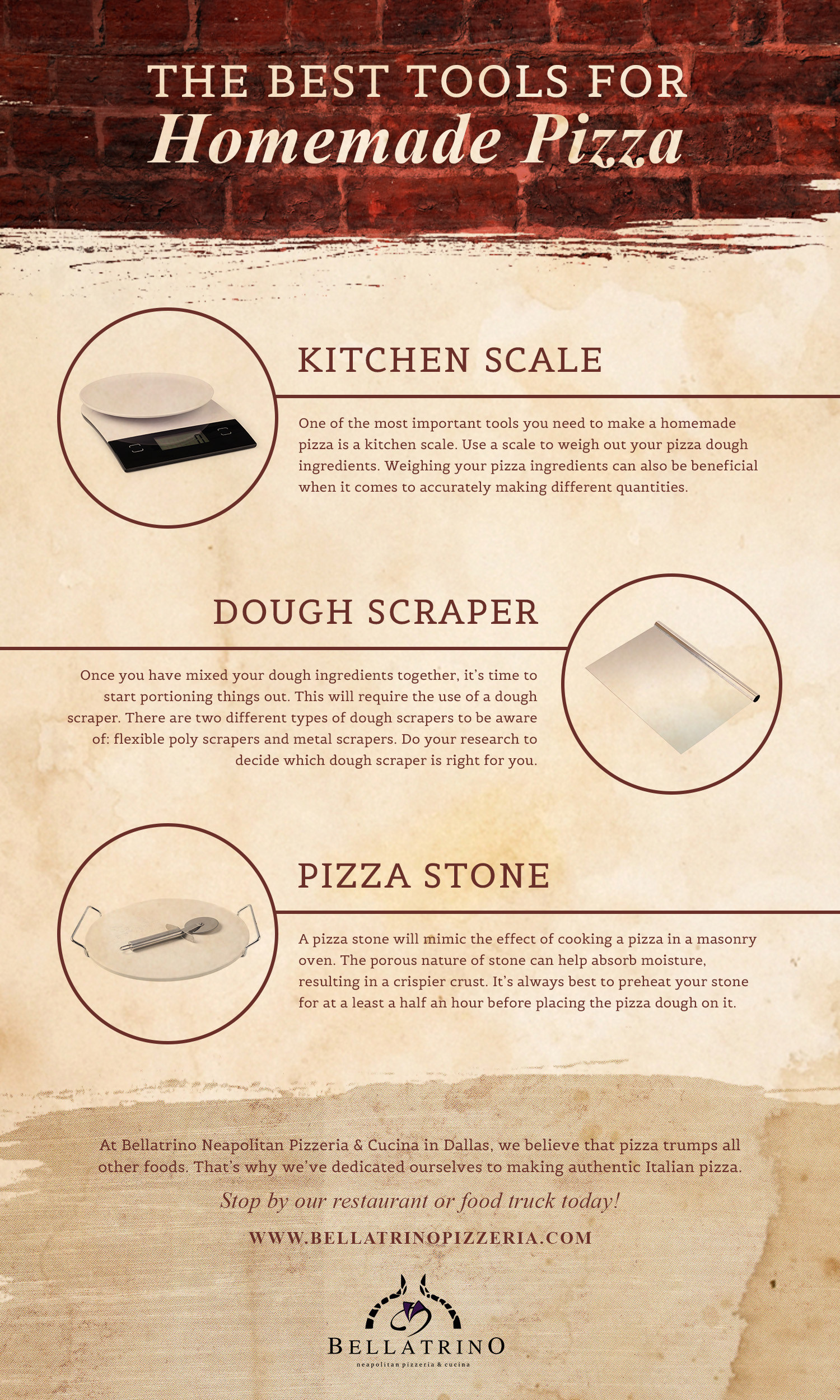 THE BEST TOOLS FOR
Homemade Pizza

KITCHEN SCALE

One of the most important tools you need to make a homemade pizza is a kitchen scale. Use a scale to weigh out your pizza dough ingredients. Weighing your pizza ingredients can also be beneficial when it comes to accurately making different quantities.

DOUGH SCRAPER

Once you have mixed your dough ingredients together, it's time to start portioning things out. This will require the use of a dough scraper. There are two different types of dough scrapers to be aware of: flexible poly scrapers and metal scrapers. Do your research to decide which dough scraper is right for you.

PIZZA STONE

A pizza stone will mimic the effect of cooking a pizza in a masonry oven. The porous nature of stone can help absorb moisture, resulting in a crispier crust. It's always best to preheat your stone for at a least a half an hour before placing the pizza dough on it.

At Bellatrino Neapolitan Pizzeria & Cucina in Dallas, we believe that pizza trumps all other foods. That's why we've dedicated ourselves to making authentic Italian pizza.

Stop by our restaurant or food truck today!

WWW.BELLATRINOPIZZERIA.COM

BELLATRINO
neapolitan pizzeria & cucina