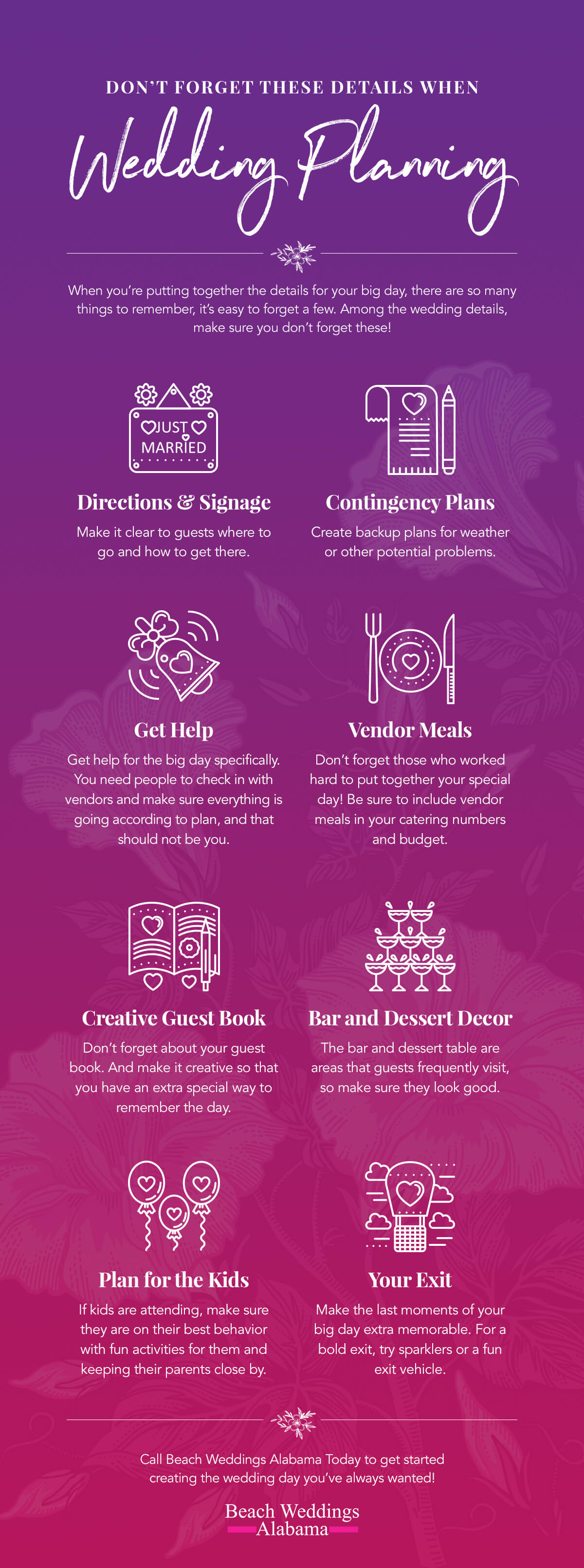 DON'T FORGET THESE DETAILS WHEN

Wedding Planning

When you're putting together the details for your big day, there are so many things to remember, it's easy to forget a few. Among the wedding details, make sure you don't forget these!

JUST MARRIED

Directions & Signage

Make it clear to guests where to go and how to get there.

Contingency Plans

Create backup plans for weather or other potential problems.

Get Help

Get help for the big day specifically. You need people to check in with vendors and make sure everything is going according to plan, and that should not be you.

Vendor Meals

Don't forget those who worked hard to put together your special day! Be sure to include vendor meals in your catering numbers and budget.

Creative Guest Book

Don't forget about your guest book. And make it creative so that you have an extra special way to remember the day.

Bar and Dessert Decor

The bar and dessert table are areas that guests frequently visit, so make sure they look good.

Plan for the Kids

If kids are attending, make sure they are on their best behavior with fun activities for them and keeping their parents close by.

Your Exit

Make the last moments of your big day extra memorable. For a bold exit, try sparklers or a fun exit vehicle.

Call Beach Weddings Alabama Today to get started creating the wedding day you've always wanted!

Beach Weddings Alabama