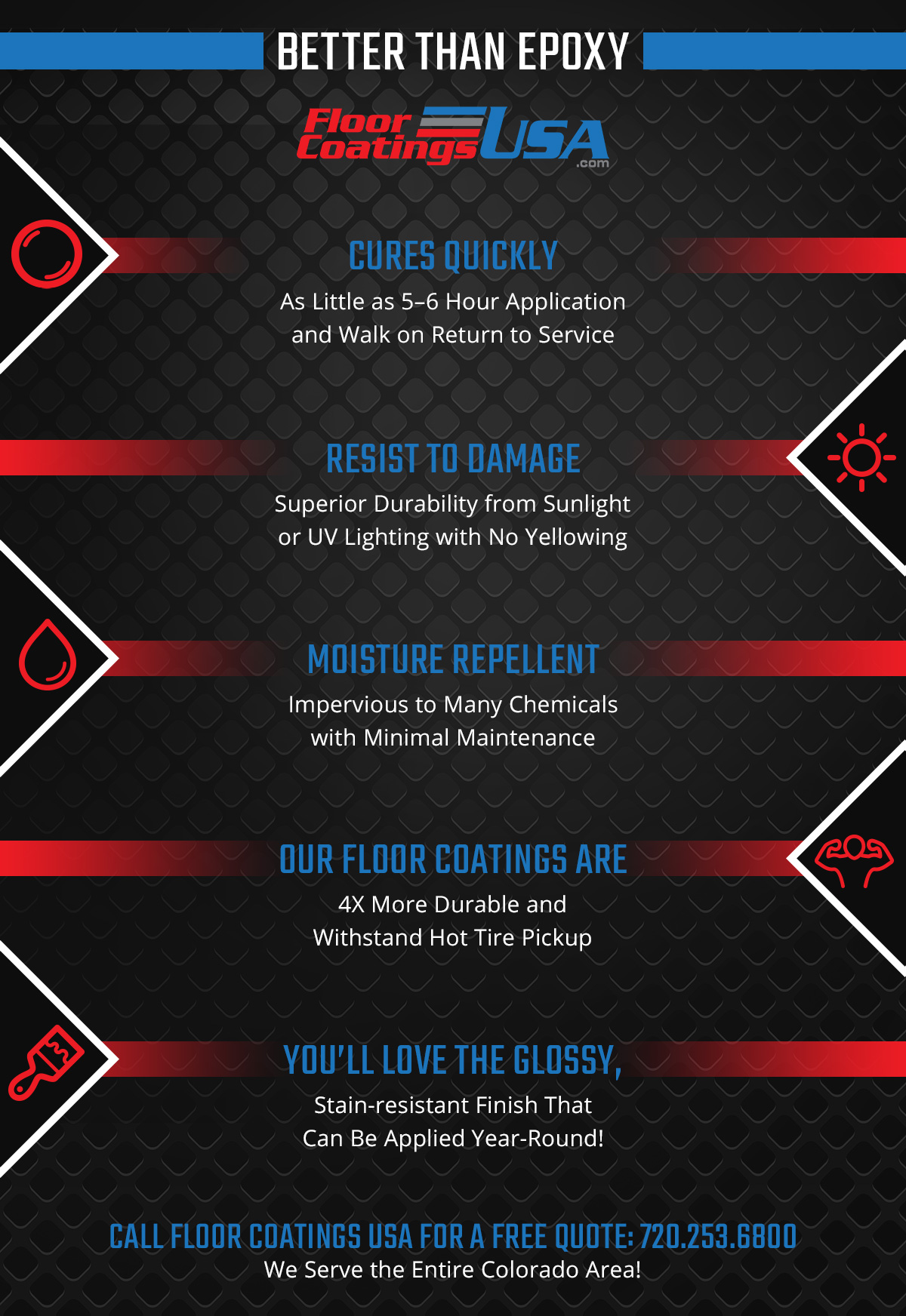 BETTER THAN EPOXY

Floor Coatings USA .com

CURES QUICKLY

As Little as 5–6 Hour Application and Walk on Return to Service

RESIST TO DAMAGE

Superior Durability from Sunlight or UV Lighting with No Yellowing

MOISTURE REPELLENT

Impervious to Many Chemicals with Minimal Maintenance

OUR FLOOR COATINGS ARE

4X More Durable and Withstand Hot Tire Pickup

YOU'LL LOVE THE GLOSSY,

Stain-resistant Finish That Can Be Applied Year-Round!

CALL FLOOR COATINGS USA FOR A FREE QUOTE: 720.253.6800

We Serve the Entire Colorado Area!