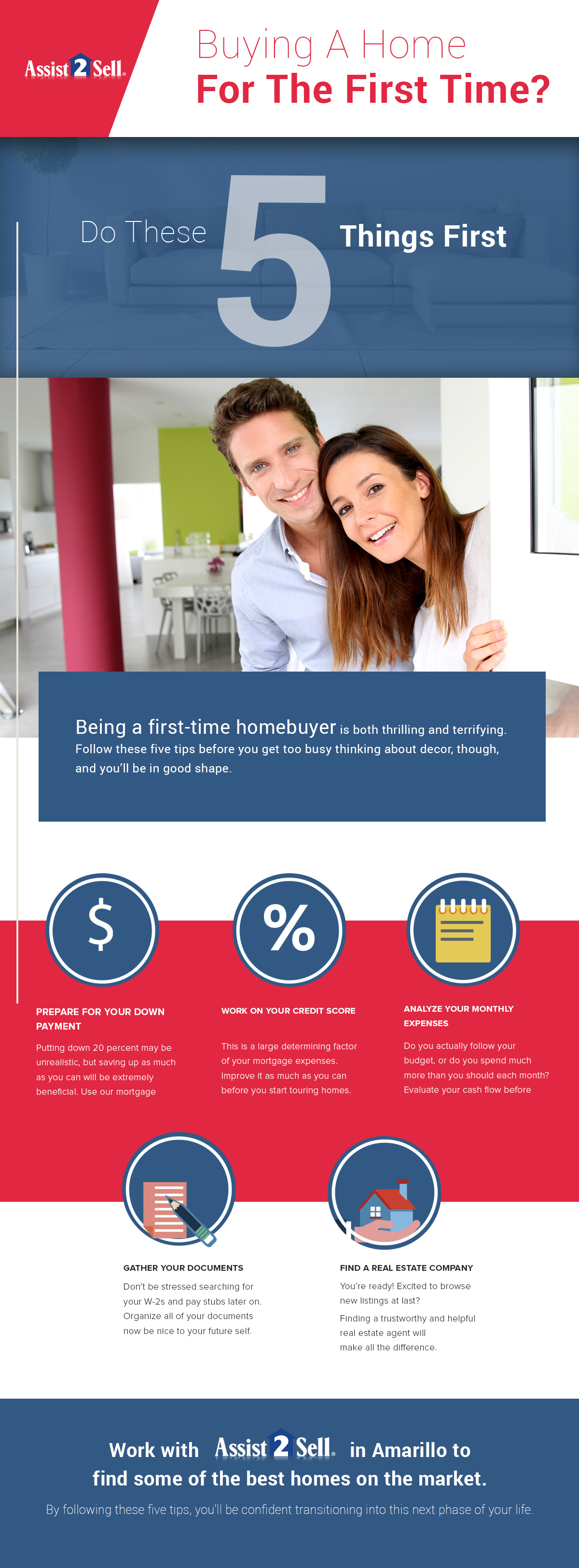 Assist 2 Sell.

Buying A Home
For The First Time?

Do These 5 Things First

Being a first-time homebuyer is both thrilling and terrifying. Follow these five tips before you get too busy thinking about decor, though, and you'll be in good shape.

$

PREPARE FOR YOUR DOWN PAYMENT

Putting down 20 percent may be unrealistic, but saving up as much as you can will be extremely beneficial. Use our mortgage

%

WORK ON YOUR CREDIT SCORE

This is a large determining factor of your mortgage expenses. Improve it as much as you can before you start touring homes.

ANALYZE YOUR MONTHLY EXPENSES

Do you actually follow your budget, or do you spend much more than you should each month? Evaluate your cash flow before

GATHER YOUR DOCUMENTS

Don't be stressed searching for your W-2s and pay stubs later on. Organize all of your documents now be nice to your future self.

FIND A REAL ESTATE COMPANY

You're ready! Excited to browse new listings at last?

Finding a trustworthy and helpful real estate agent will make all the difference.

Work with Assist 2 Sell. in Amarillo to find some of the best homes on the market.

By following these five tips, you'll be confident transitioning into this next phase of your life.