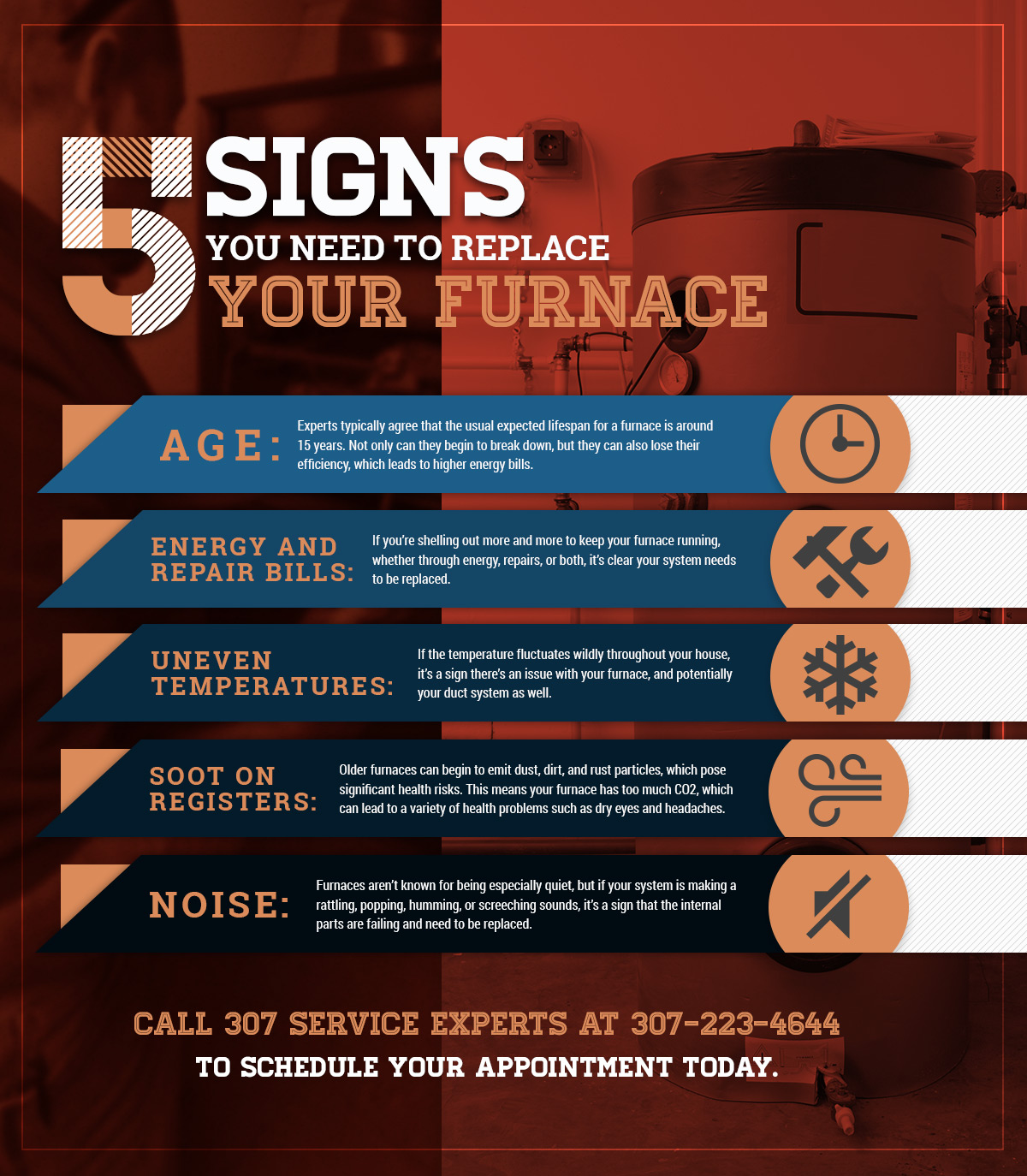 5 SIGNS YOU NEED TO REPLACE YOUR FURNACE

AGE: Experts typically agree that the usual expected lifespan for a furnace is around 15 years. Not only can they begin to break down, but they can also lose their efficiency, which leads to higher energy bills.

ENERGY AND REPAIR BILLS: If you're shelling out more and more to keep your furnace running, whether through energy, repairs, or both, it's clear your system needs to be replaced.

UNEVEN TEMPERATURES: If the temperature fluctuates wildly throughout your house, it's a sign there's an issue with your furnace, and potentially your duct system as well.

SOOT ON REGISTERS: Older furnaces can begin to emit dust, dirt, and rust particles, which pose significant health risks. This means your furnace has too much CO2, which can lead to a variety of health problems such as dry eyes and headaches.

NOISE: Furnaces aren't known for being especially quiet, but if your system is making a rattling, popping, humming, or screeching sounds, it's a sign that the internal parts are failing and need to be replaced.

CALL 307 SERVICE EXPERTS AT 307-223-4644
TO SCHEDULE YOUR APPOINTMENT TODAY.