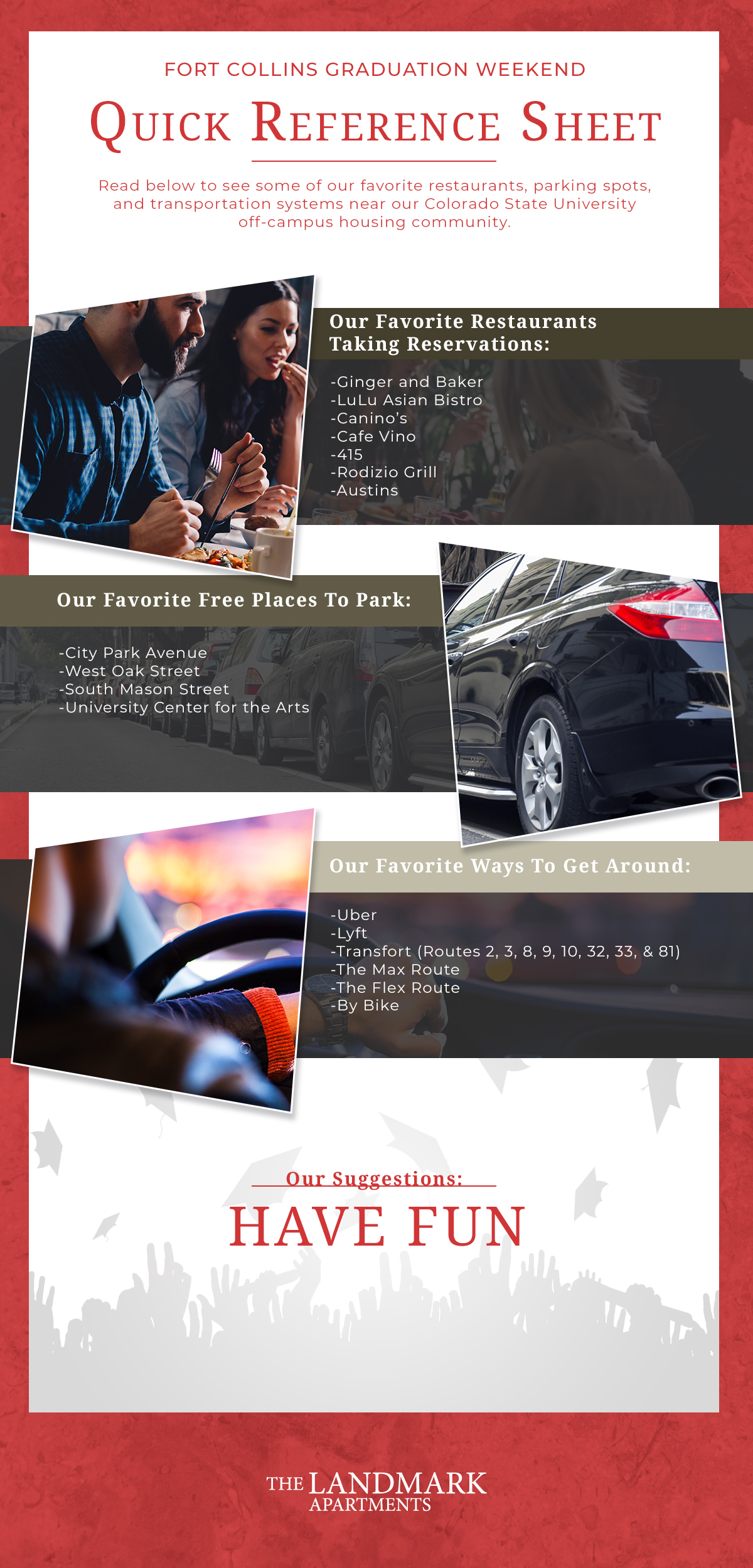 FORT COLLINS GRADUATION WEEKEND

QUICK REFERENCE SHEET

Read below to see some of our favorite restaurants, parking spots, and transportation systems near our Colorado State University off-campus housing community.

Our Favorite Restaurants Taking Reservations:

-Ginger and Baker
-LuLu Asian Bistro
-Canino's
-Cafe Vino
-415
-Rodizio Grill
-Austins

Our Favorite Free Places To Park:

-City Park Avenue
-West Oak Street
-South Mason Street
-University Center for the Arts

Our Favorite Ways To Get Around:

-Uber
-Lyft
-Transfort (Routes 2, 3, 8, 9, 10, 32, 33, & 81)
-The Max Route
-The Flex Route
-By Bike

Our Suggestions:

HAVE FUN

THE LANDMARK APARTMENTS