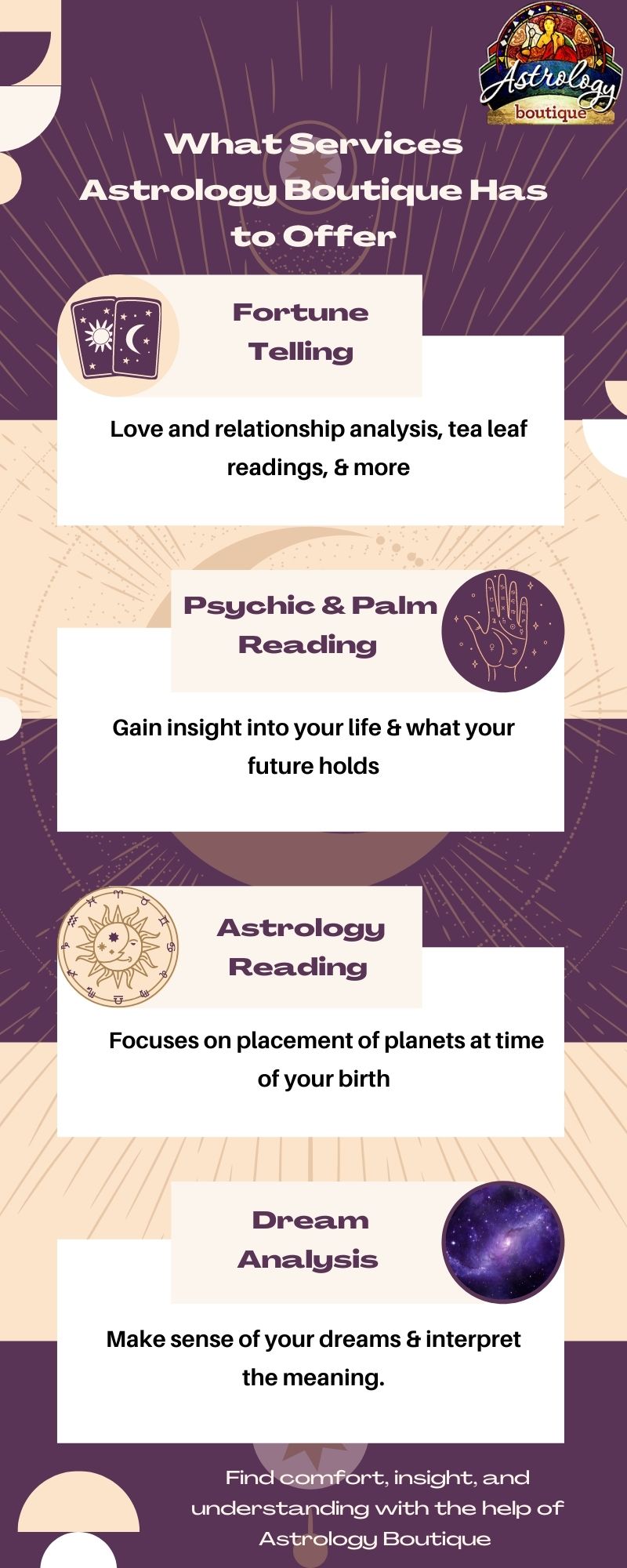 Astrology boutique

What Services Astrology Boutique Has to Offer

Fortune Telling

Love and relationship analysis, tea leaf readings, & more

Psychic & Palm Reading

Gain insight into your life & what your future holds

Astrology Reading

Focuses on placement of planets at time of your birth

Dream Analysis

Make sense of your dreams & interpret the meaning.

Find comfort, insight, and understanding with the help of Astrology Boutique