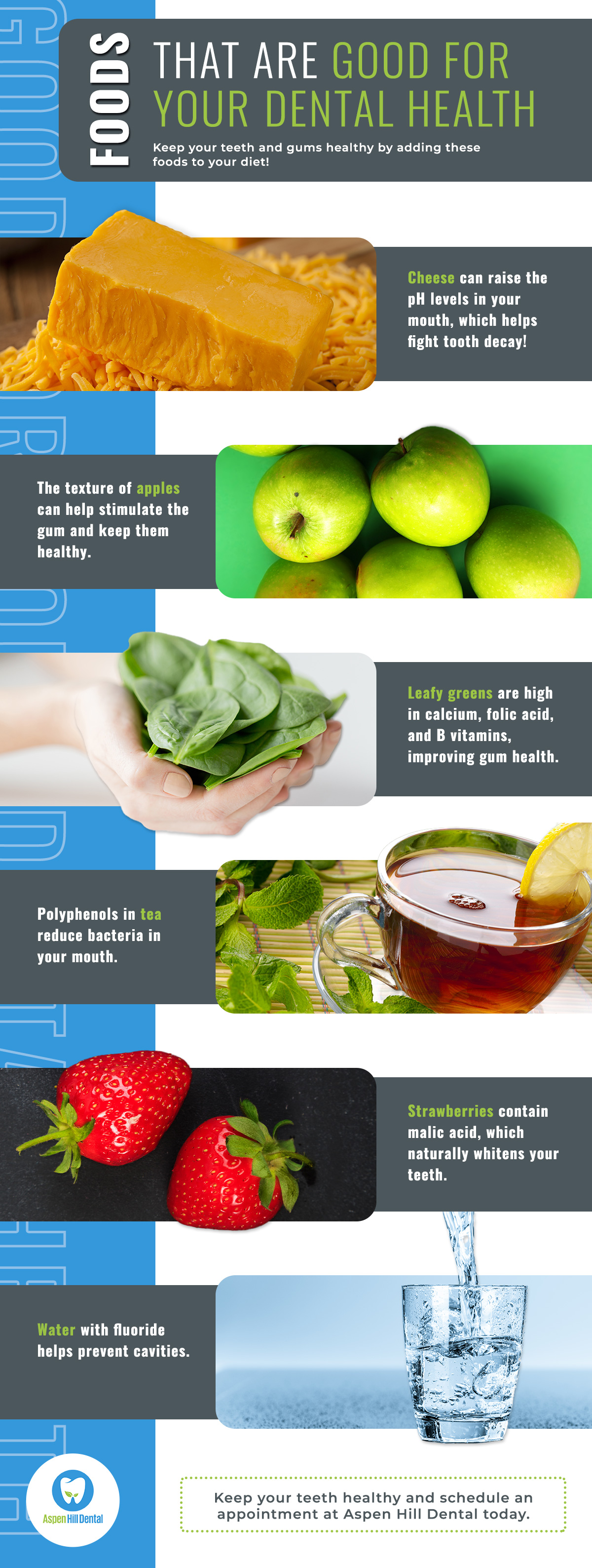 FOODS THAT ARE GOOD FOR YOUR DENTAL HEALTH

Keep your teeth and gums healthy by adding these foods to your diet!

Cheese can raise the pH levels in your mouth, which helps fight tooth decay!

The texture of apples can help stimulate the gum and keep them healthy.

Leafy greens are high in calcium, folic acid, and B vitamins, improving gum health.

Polyphenols in tea reduce bacteria in your mouth.

Strawberries contain malic acid, which naturally whitens your teeth.

Water with fluoride helps prevent cavities.

Aspen Hill Dental

Keep your teeth healthy and schedule an appointment at Aspen Hill Dental today.