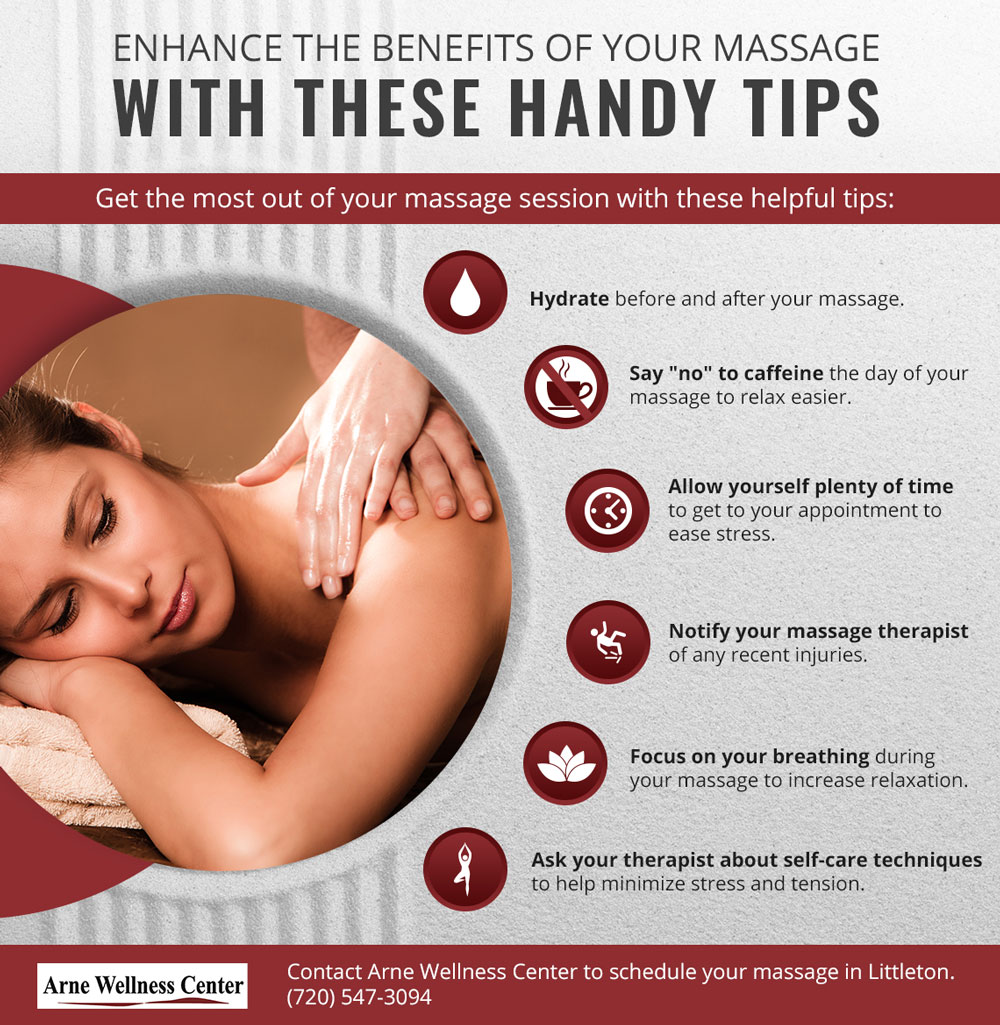 ENHANCE THE BENEFITS OF YOUR MASSAGE
WITH THESE HANDY TIPS

Get the most out of your massage session with these helpful tips:

Hydrate before and after your massage.

Say "no" to caffeine the day of your massage to relax easier.

Allow yourself plenty of time to get to your appointment to ease stress.

Notify your massage therapist of any recent injuries.

Focus on your breathing during your massage to increase relaxation.

Ask your therapist about self-care techniques to help minimize stress and tension.

Arne Wellness Center

Contact Arne Wellness Center to schedule your massage in Littleton.
(720) 547-3094