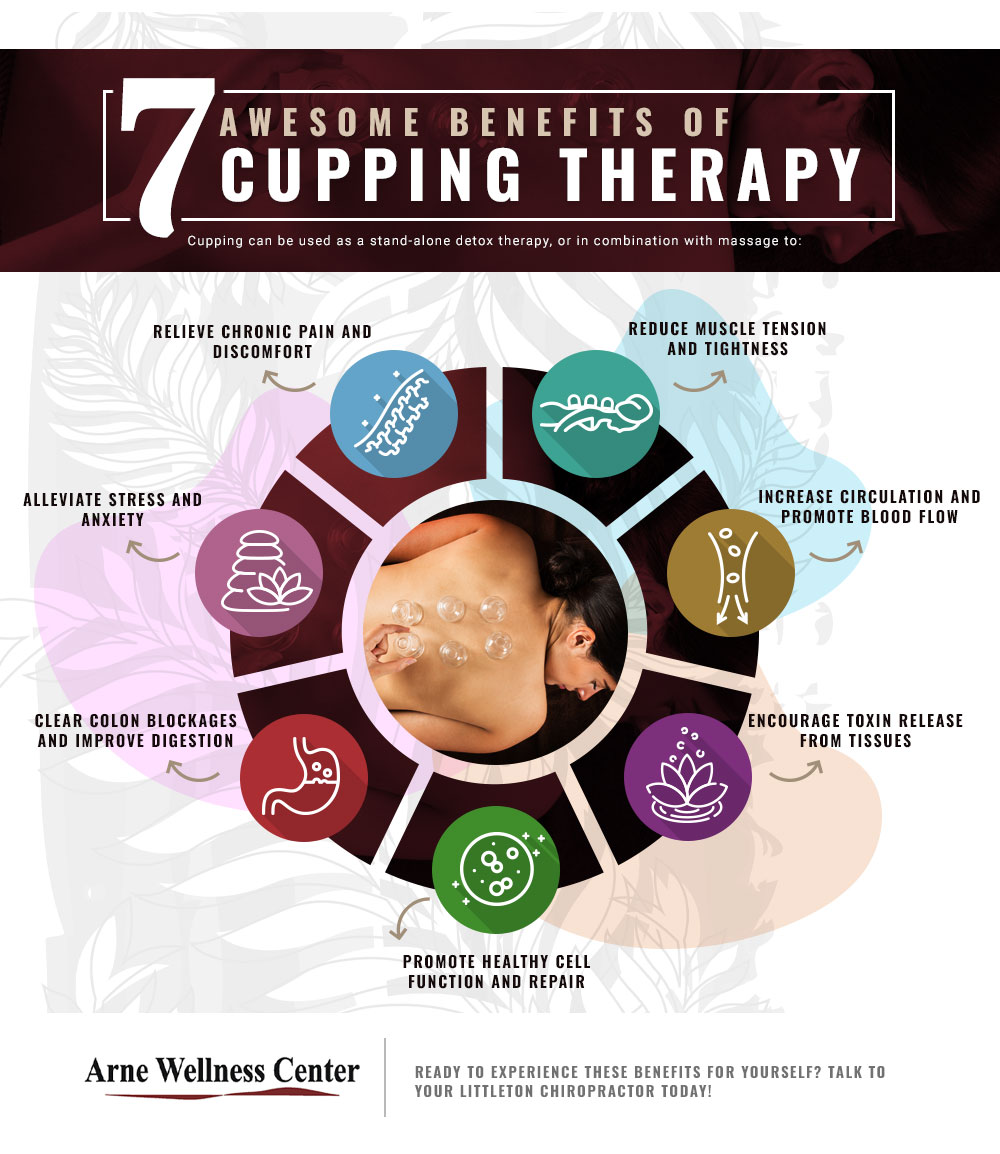 7 AWESOME BENEFITS OF CUPPING THERAPY

Cupping can be used as a stand-alone detox therapy, or in combination with massage to:

RELIEVE CHRONIC PAIN AND DISCOMFORT

REDUCE MUSCLE TENSION AND TIGHTNESS

ALLEVIATE STRESS AND ANXIETY

INCREASE CIRCULATION AND PROMOTE BLOOD FLOW

CLEAR COLON BLOCKAGES AND IMPROVE DIGESTION

ENCOURAGE TOXIN RELEASE FROM TISSUES

PROMOTE HEALTHY CELL FUNCTION AND REPAIR

Arne Wellness Center

READY TO EXPERIENCE THESE BENEFITS FOR YOURSELF? TALK TO YOUR LITTLETON CHIROPRACTOR TODAY!