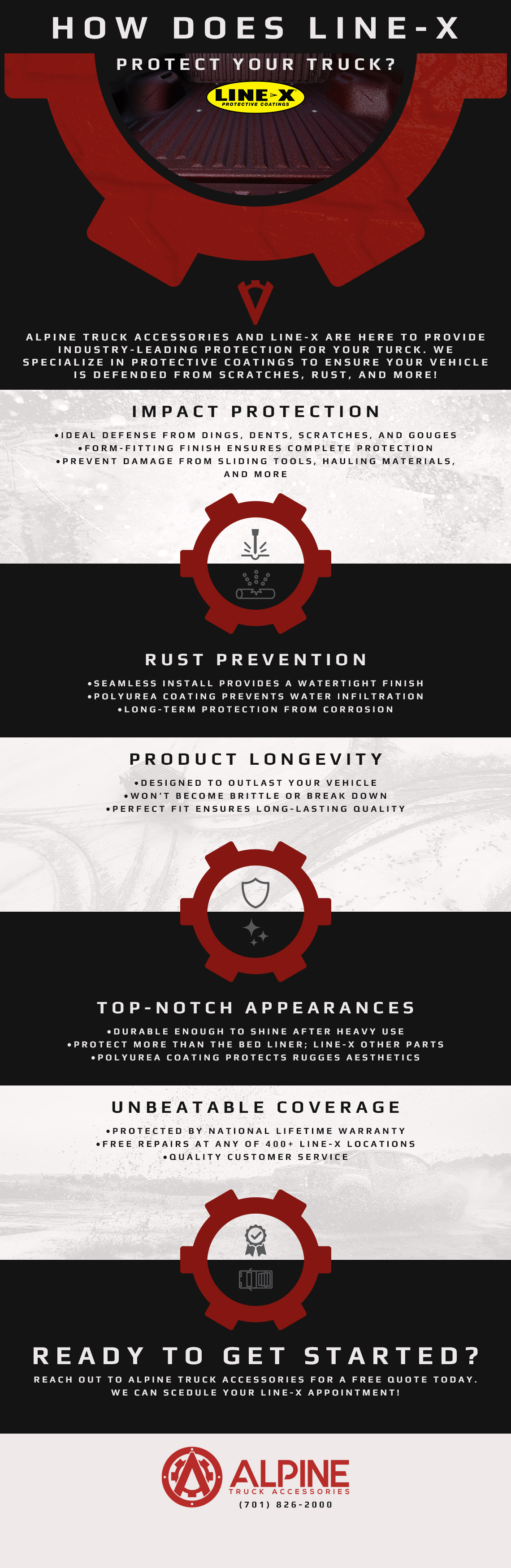 HOW DOES LINE-X

PROTECT YOUR TRUCK?

LINE-X PROTECTIVE COATINGS

ALPINE TRUCK ACCESSORIES AND LINE-X ARE HERE TO PROVIDE INDUSTRY-LEADING PROTECTION FOR YOUR TURCK. WE SPECIALIZE IN PROTECTIVE COATINGS TO ENSURE YOUR VEHICLE IS DEFENDED FROM SCRATCHES, RUST, AND MORE!

IMPACT PROTECTION

•IDEAL DEFENSE FROM DINGS, DENTS, SCRATCHES, AND GOUGES
•FORM-FITTING FINISH ENSURES COMPLETE PROTECTION
•PREVENT DAMAGE FROM SLIDING TOOLS, HAULING MATERIALS, AND MORE

RUST PREVENTION

•SEAMLESS INSTALL PROVIDES A WATERTIGHT FINISH
•POLYUREA COATING PREVENTS WATER INFILTRATION
•LONG-TERM PROTECTION FROM CORROSION

PRODUCT LONGEVITY

•DESIGNED TO OUTLAST YOUR VEHICLE
•WON'T BECOME BRITTLE OR BREAK DOWN
•PERFECT FIT ENSURES LONG-LASTING QUALITY

TOP-NOTCH APPEARANCES

•DURABLE ENOUGH TO SHINE AFTER HEAVY USE
•PROTECT MORE THAN THE BED LINER; LINE-X OTHER PARTS
•POLYUREA COATING PROTECTS RUGGES AESTHETICS

UNBEATABLE COVERAGE

•PROTECTED BY NATIONAL LIFETIME WARRANTY
•FREE REPAIRS AT ANY OF 400+ LINE-X LOCATIONS
•QUALITY CUSTOMER SERVICE

READY TO GET STARTED?

REACH OUT TO ALPINE TRUCK ACCESSORIES FOR A FREE QUOTE TODAY. WE CAN SCEDULE YOUR LINE-X APPOINTMENT!

ALPINE
TRUCK ACCESSORIES
(701) 826-2000