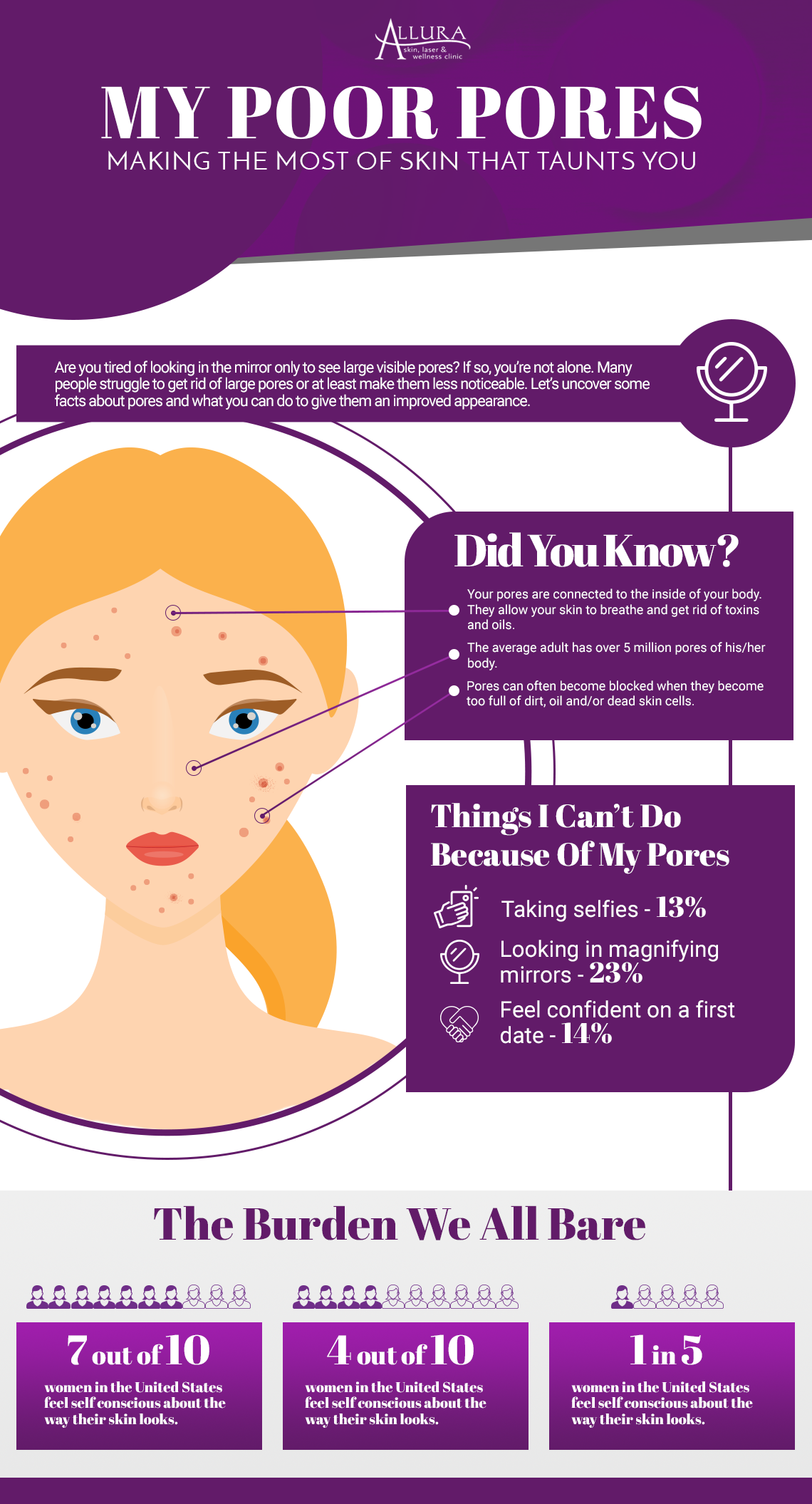 ALLURA
skin, laser & wellness clinic

MY POOR PORES
MAKING THE MOST OF SKIN THAT TAUNTS YOU

Are you tired of looking in the mirror only to see large visible pores? If so, you're not alone. Many people struggle to get rid of large pores or at least make them less noticeable. Let's uncover some facts about pores and what you can do to give them an improved appearance.

Did You Know?

Your pores are connected to the inside of your body. They allow your skin to breathe and get rid of toxins and oils.

The average adult has over 5 million pores of his/her body.

Pores can often become blocked when they become too full of dirt, oil and/or dead skin cells.

Things I Can't Do Because Of My Pores

Taking selfies - 13%

Looking in magnifying mirrors - 23%

Feel confident on a first date - 14%

The Burden We All Bare

7 out of 10
women in the United States feel self conscious about the way their skin looks.

4 out of 10
women in the United States feel self conscious about the way their skin looks.

1 in 5
women in the United States feel self conscious about the way their skin looks.