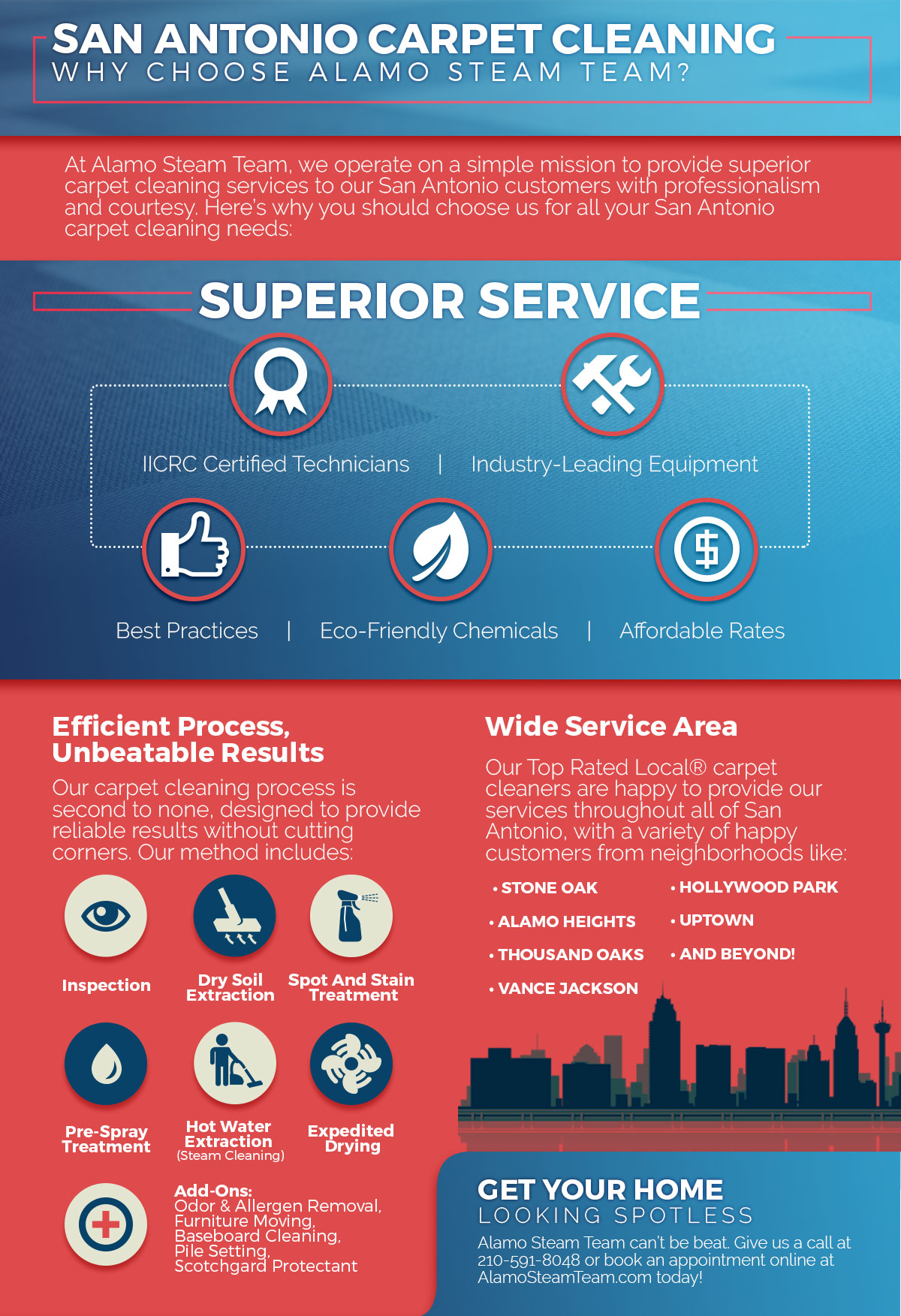 SAN ANTONIO CARPET CLEANING
WHY CHOOSE ALAMO STEAM TEAM?

At Alamo Steam Team, we operate on a simple mission to provide superior carpet cleaning services to our San Antonio customers with professionalism and courtesy. Here's why you should choose us for all your San Antonio carpet cleaning needs:

SUPERIOR SERVICE

IICRC Certified Technicians | Industry-Leading Equipment

Best Practices | Eco-Friendly Chemicals | Affordable Rates

Efficient Process, Unbeatable Results

Our carpet cleaning process is second to none, designed to provide reliable results without cutting corners. Our method includes:

Inspection

Dry Soil Extraction

Spot And Stain Treatment

Pre-Spray Treatment

Hot Water Extraction (Steam Cleaning)

Expedited Drying

Add-Ons: Odor & Allergen Removal, Furniture Moving, Baseboard Cleaning, Pile Setting, Scotchgard Protectant

Wide Service Area

Our Top Rated Local® carpet cleaners are happy to provide our services throughout all of San Antonio, with a variety of happy customers from neighborhoods like:

• STONE OAK
• ALAMO HEIGHTS
• THOUSAND OAKS
• VANCE JACKSON
• HOLLYWOOD PARK
• UPTOWN
• AND BEYOND!

GET YOUR HOME
LOOKING SPOTLESS

Alamo Steam Team can't be beat. Give us a call at 210-591-8048 or book an appointment online at AlamoSteamTeam.com today!