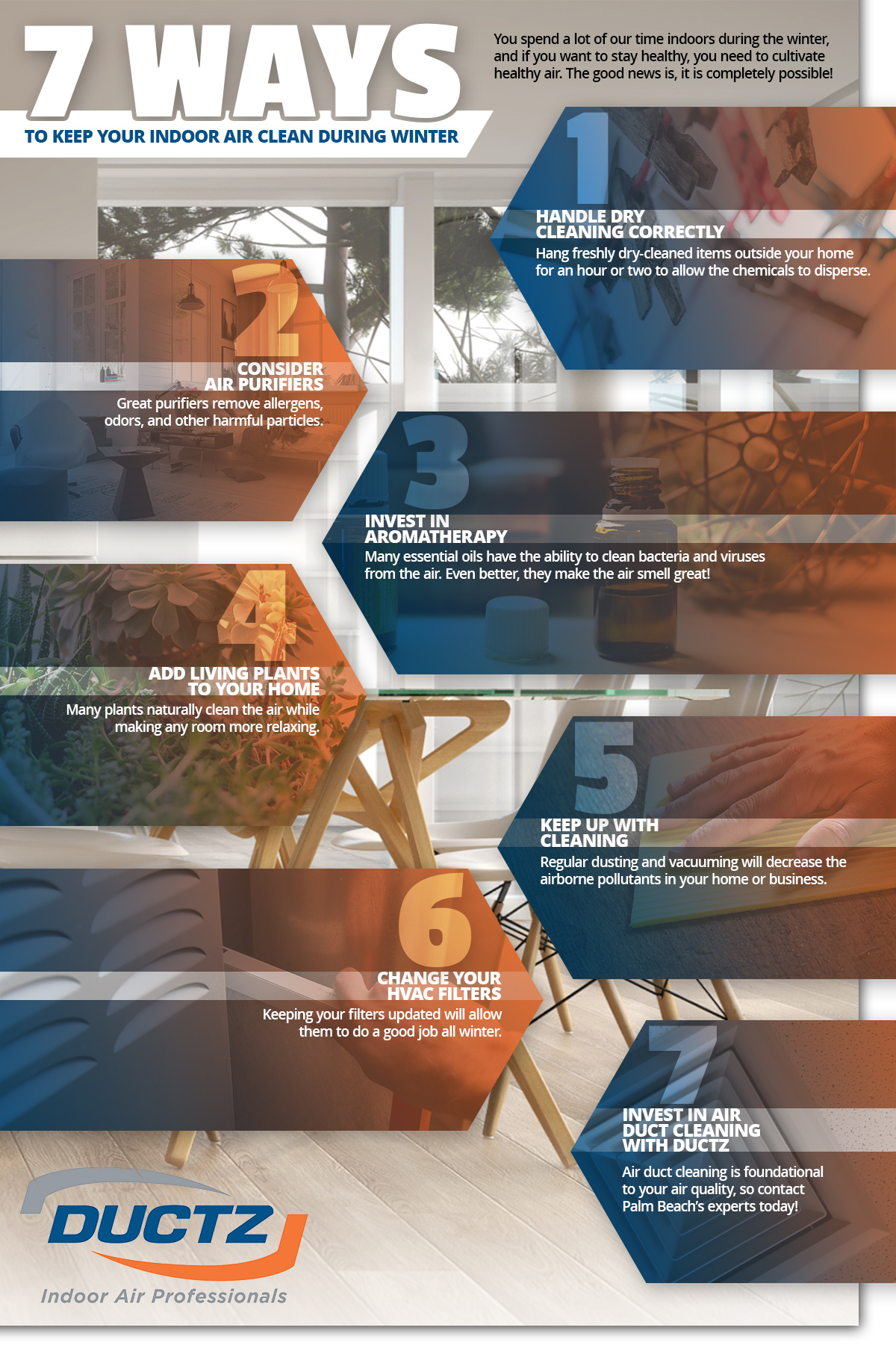 7 WAYS

TO KEEP YOUR INDOOR AIR CLEAN DURING WINTER

You spend a lot of our time indoors during the winter, and if you want to stay healthy, you need to cultivate healthy air. The good news is, it is completely possible!

1

HANDLE DRY CLEANING CORRECTLY

Hang freshly dry-cleaned items outside your home for an hour or two to allow the chemicals to disperse.

2

CONSIDER AIR PURIFIERS

Great purifiers remove allergens, odors, and other harmful particles.

3

INVEST IN AROMATHERAPY

Many essential oils have the ability to clean bacteria and viruses from the air. Even better, they make the air smell great!

4

ADD LIVING PLANTS TO YOUR HOME

Many plants naturally clean the air while making any room more relaxing.

5

KEEP UP WITH CLEANING

Regular dusting and vacuuming will decrease the airborne pollutants in your home or business.

6

CHANGE YOUR HVAC FILTERS

Keeping your filters updated will allow them to do a good job all winter.

7

INVEST IN AIR DUCT CLEANING WITH DUCTZ

Air duct cleaning is foundational to your air quality, so contact Palm Beach's experts today!

DUCTZ

Indoor Air Professionals