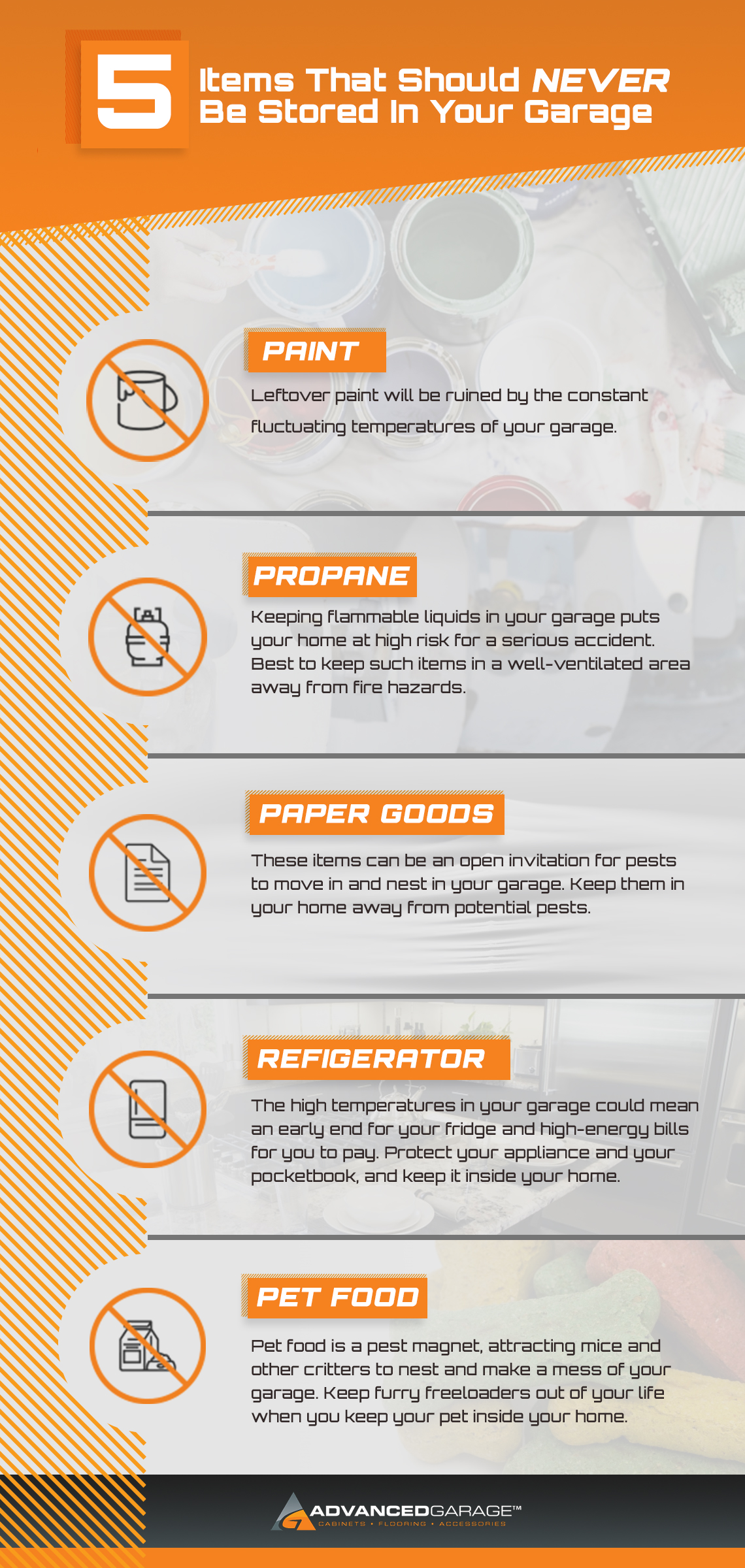 5 Items That Should NEVER Be Stored In Your Garage

PAINT

Leftover paint will be ruined by the constant fluctuating temperatures of your garage.

PROPANE

Keeping flammable liquids in your garage puts your home at high risk for a serious accident. Best to keep such items in a well-ventilated area away from fire hazards.

PAPER GOODS

These items can be an open invitation for pests to move in and nest in your garage. Keep them in your home away from potential pests.

REFIGERATOR

The high temperatures in your garage could mean an early end for your fridge and high-energy bills for you to pay. Protect your appliance and your pocketbook, and keep it inside your home.

PET FOOD

Pet food is a pest magnet, attracting mice and other critters to nest and make a mess of your garage. Keep furry freeloaders out of your life when you keep your pet inside your home.

ADVANCEDGARAGE™
CABINETS • FLOORING • ACCESSORIES