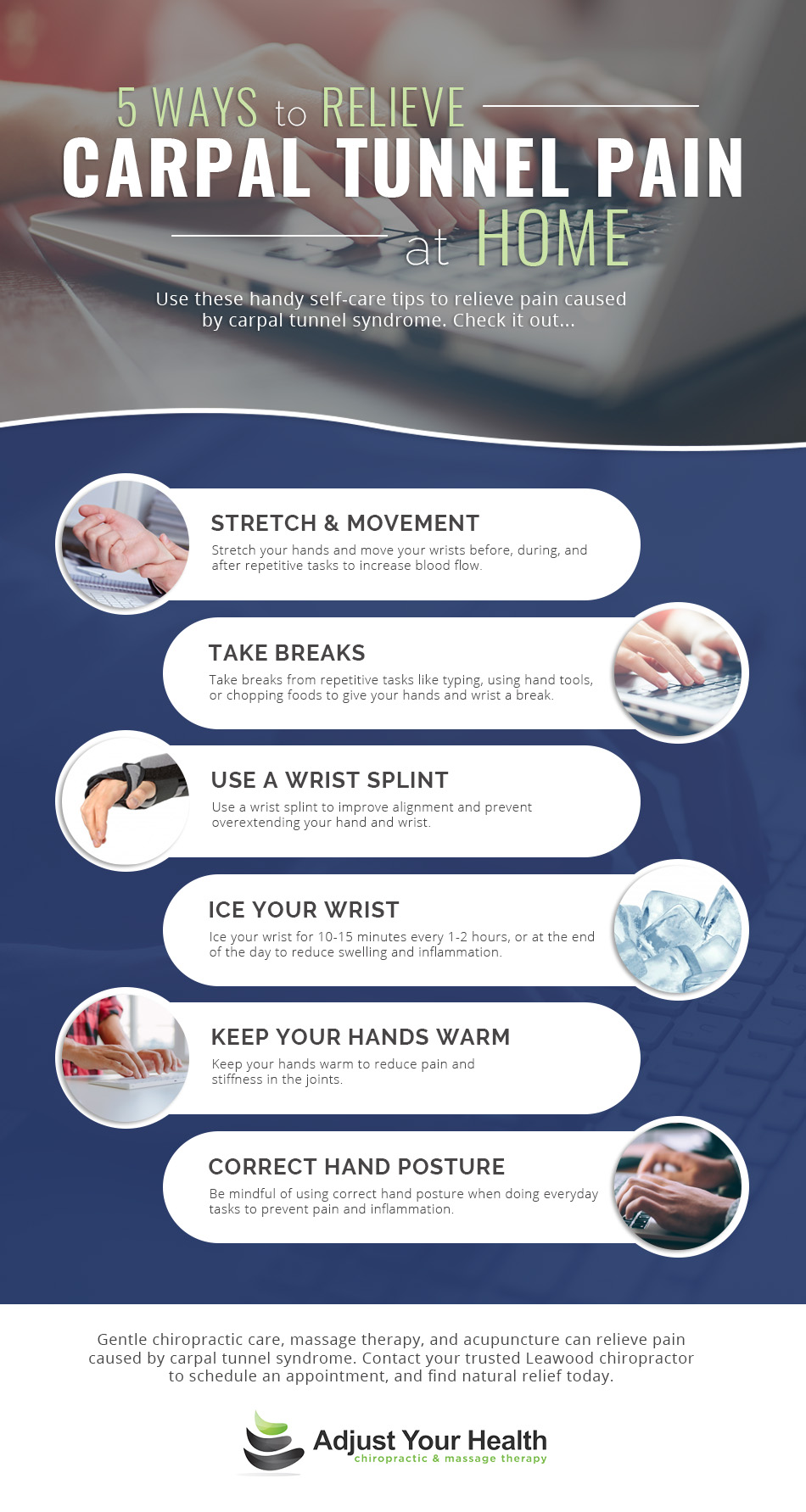 5 WAYS to RELIEVE
CARPAL TUNNEL PAIN
at HOME

Use these handy self-care tips to relieve pain caused by carpal tunnel syndrome. Check it out...

STRETCH & MOVEMENT
Stretch your hands and move your wrists before, during, and after repetitive tasks to increase blood flow.

TAKE BREAKS
Take breaks from repetitive tasks like typing, using hand tools, or chopping foods to give your hands and wrist a break.

USE A WRIST SPLINT
Use a wrist splint to improve alignment and prevent overextending your hand and wrist.

ICE YOUR WRIST
Ice your wrist for 10-15 minutes every 1-2 hours, or at the end of the day to reduce swelling and inflammation.

KEEP YOUR HANDS WARM
Keep your hands warm to reduce pain and stiffness in the joints.

CORRECT HAND POSTURE
Be mindful of using correct hand posture when doing everyday tasks to prevent pain and inflammation.

Gentle chiropractic care, massage therapy, and acupuncture can relieve pain caused by carpal tunnel syndrome. Contact your trusted Leawood chiropractor to schedule an appointment, and find natural relief today.

Adjust Your Health
chiropractic & massage therapy