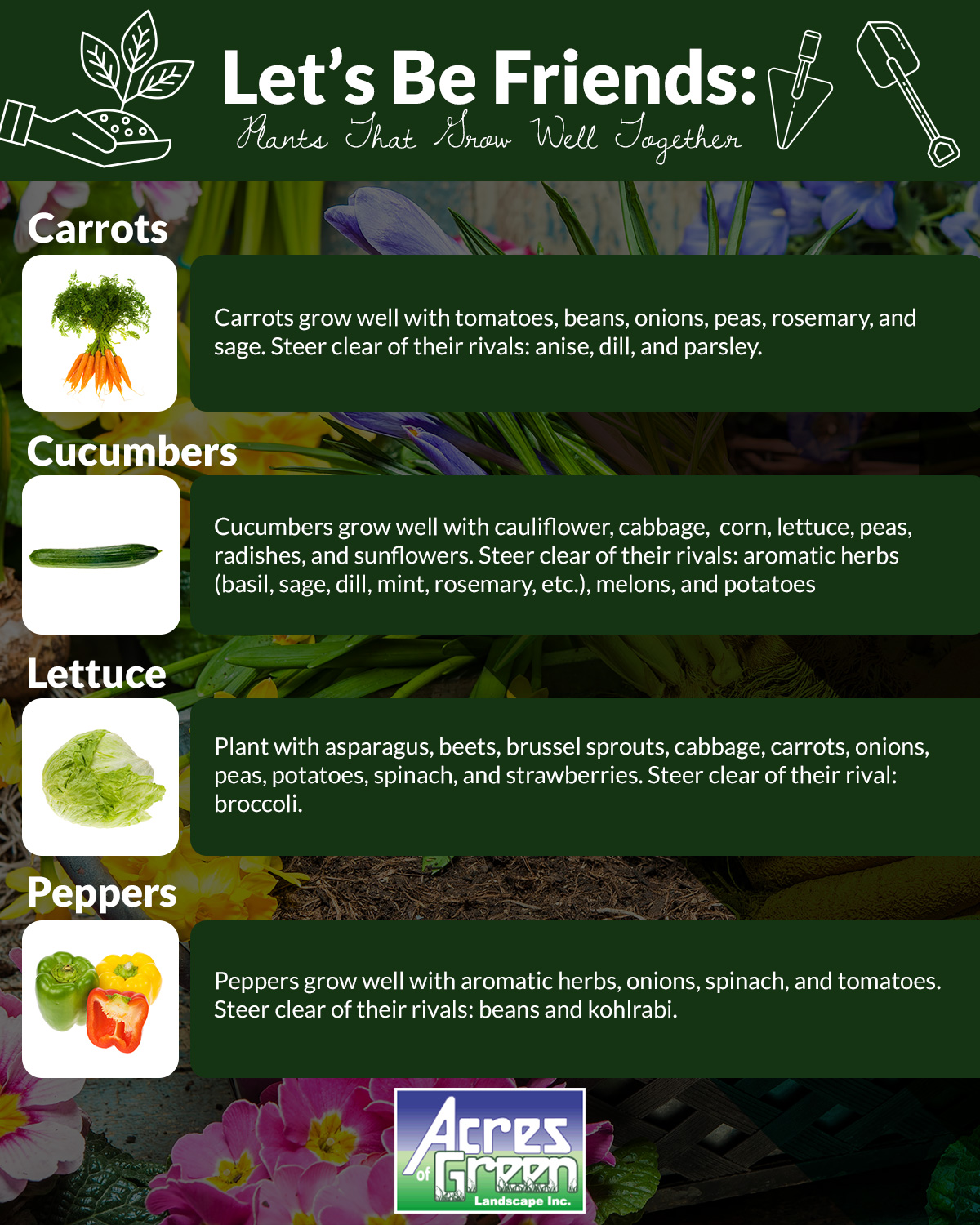 Let's Be Friends:
Plants That Grow Well Together

Carrots

Carrots grow well with tomatoes, beans, onions, peas, rosemary, and sage. Steer clear of their rivals: anise, dill, and parsley.

Cucumbers

Cucumbers grow well with cauliflower, cabbage, corn, lettuce, peas, radishes, and sunflowers. Steer clear of their rivals: aromatic herbs (basil, sage, dill, mint, rosemary, etc.), melons, and potatoes

Lettuce

Plant with asparagus, beets, brussel sprouts, cabbage, carrots, onions, peas, potatoes, spinach, and strawberries. Steer clear of their rival: broccoli.

Peppers

Peppers grow well with aromatic herbs, onions, spinach, and tomatoes. Steer clear of their rivals: beans and kohlrabi.

Acres of Green
Landscape Inc.