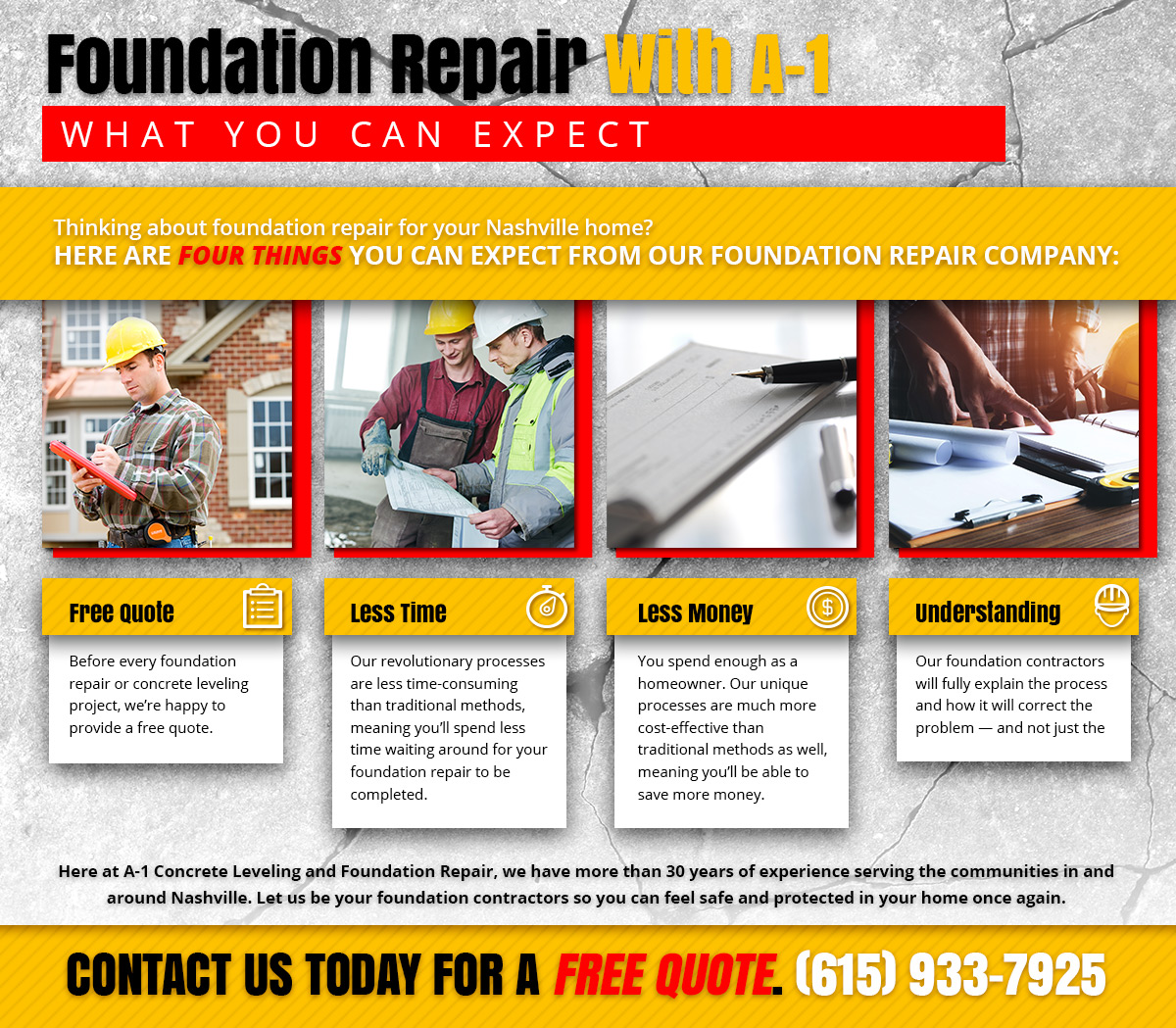 Foundation Repair With A-1

WHAT YOU CAN EXPECT

Thinking about foundation repair for your Nashville home?
HERE ARE FOUR THINGS YOU CAN EXPECT FROM OUR FOUNDATION REPAIR COMPANY:

Free Quote

Before every foundation repair or concrete leveling project, we're happy to provide a free quote.

Less Time

Our revolutionary processes are less time-consuming than traditional methods, meaning you'll spend less time waiting around for your foundation repair to be completed.

Less Money

You spend enough as a homeowner. Our unique processes are much more cost-effective than traditional methods as well, meaning you'll be able to save more money.

Understanding

Our foundation contractors will fully explain the process and how it will correct the problem — and not just the

Here at A-1 Concrete Leveling and Foundation Repair, we have more than 30 years of experience serving the communities in and around Nashville. Let us be your foundation contractors so you can feel safe and protected in your home once again.

CONTACT US TODAY FOR A FREE QUOTE. (615) 933-7925