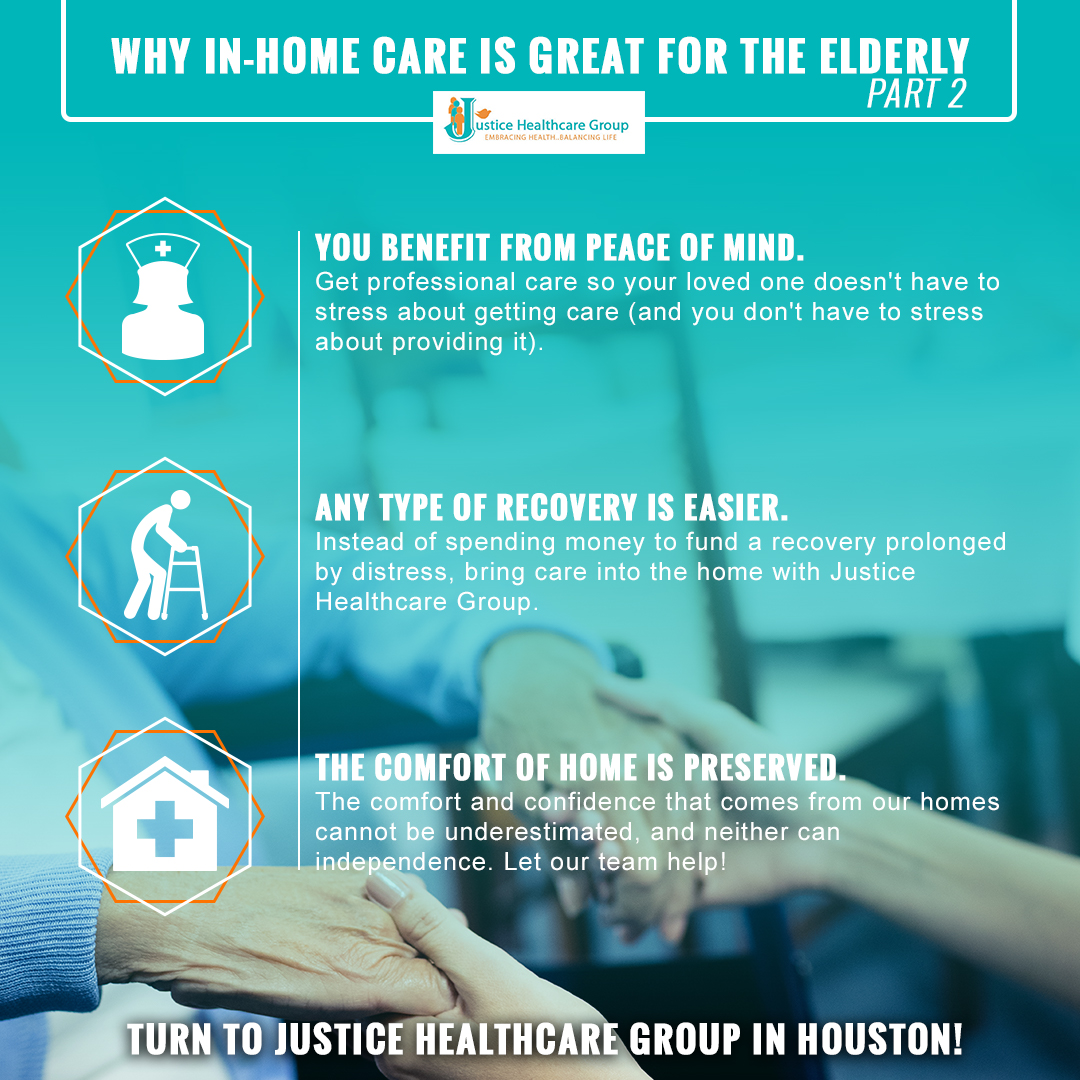 WHY IN-HOME CARE IS GREAT FOR THE ELDERLY
PART 2

Justice Healthcare Group
EMBRACING HEALTH..BALANCING LIFE

YOU BENEFIT FROM PEACE OF MIND.
Get professional care so your loved one doesn't have to stress about getting care (and you don't have to stress about providing it).

ANY TYPE OF RECOVERY IS EASIER.
Instead of spending money to fund a recovery prolonged by distress, bring care into the home with Justice Healthcare Group.

THE COMFORT OF HOME IS PRESERVED.
The comfort and confidence that comes from our homes cannot be underestimated, and neither can independence. Let our team help!

TURN TO JUSTICE HEALTHCARE GROUP IN HOUSTON!