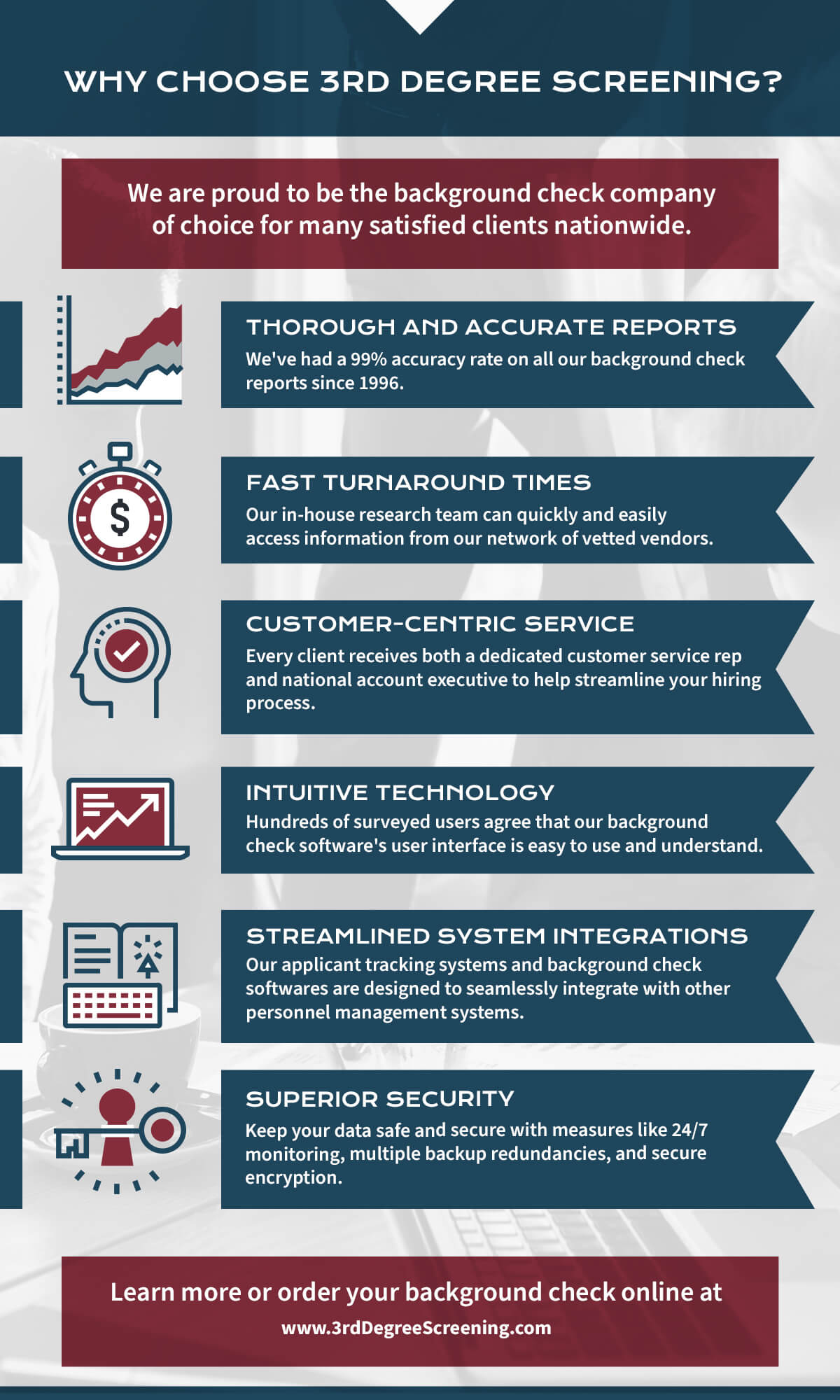 WHY CHOOSE 3RD DEGREE SCREENING?

We are proud to be the background check company of choice for many satisfied clients nationwide.

THOROUGH AND ACCURATE REPORTS
We've had a 99% accuracy rate on all our background check reports since 1996.

$

FAST TURNAROUND TIMES
Our in-house research team can quickly and easily access information from our network of vetted vendors.

CUSTOMER-CENTRIC SERVICE
Every client receives both a dedicated customer service rep and national account executive to help streamline your hiring process.

INTUITIVE TECHNOLOGY
Hundreds of surveyed users agree that our background check software's user interface is easy to use and understand.

STREAMLINED SYSTEM INTEGRATIONS
Our applicant tracking systems and background check softwares are designed to seamlessly integrate with other personnel management systems.

SUPERIOR SECURITY
Keep your data safe and secure with measures like 24/7 monitoring, multiple backup redundancies, and secure encryption.

Learn more or order your background check online at
www.3rdDegreeScreening.com