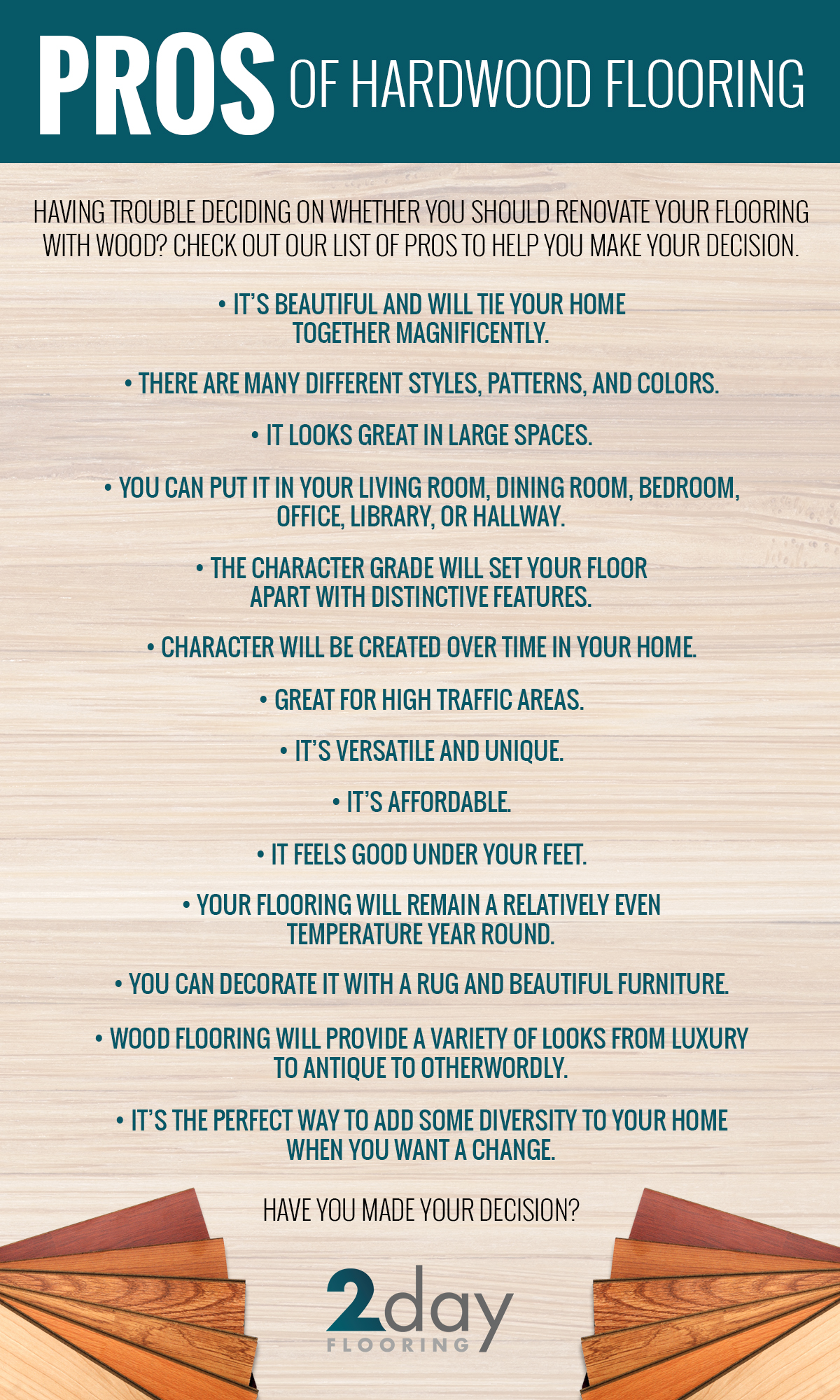 PROS OF HARDWOOD FLOORING

HAVING TROUBLE DECIDING ON WHETHER YOU SHOULD RENOVATE YOUR FLOORING WITH WOOD? CHECK OUT OUR LIST OF PROS TO HELP YOU MAKE YOUR DECISION.

• IT'S BEAUTIFUL AND WILL TIE YOUR HOME TOGETHER MAGNIFICENTLY.

• THERE ARE MANY DIFFERENT STYLES, PATTERNS, AND COLORS.

• IT LOOKS GREAT IN LARGE SPACES.

• YOU CAN PUT IT IN YOUR LIVING ROOM, DINING ROOM, BEDROOM, OFFICE, LIBRARY, OR HALLWAY.

• THE CHARACTER GRADE WILL SET YOUR FLOOR APART WITH DISTINCTIVE FEATURES.

• CHARACTER WILL BE CREATED OVER TIME IN YOUR HOME.

• GREAT FOR HIGH TRAFFIC AREAS.

• IT'S VERSATILE AND UNIQUE.

• IT'S AFFORDABLE.

• IT FEELS GOOD UNDER YOUR FEET.

• YOUR FLOORING WILL REMAIN A RELATIVELY EVEN TEMPERATURE YEAR ROUND.

• YOU CAN DECORATE IT WITH A RUG AND BEAUTIFUL FURNITURE.

• WOOD FLOORING WILL PROVIDE A VARIETY OF LOOKS FROM LUXURY TO ANTIQUE TO OTHERWORDLY.

• IT'S THE PERFECT WAY TO ADD SOME DIVERSITY TO YOUR HOME WHEN YOU WANT A CHANGE.

HAVE YOU MADE YOUR DECISION?

2day FLOORING