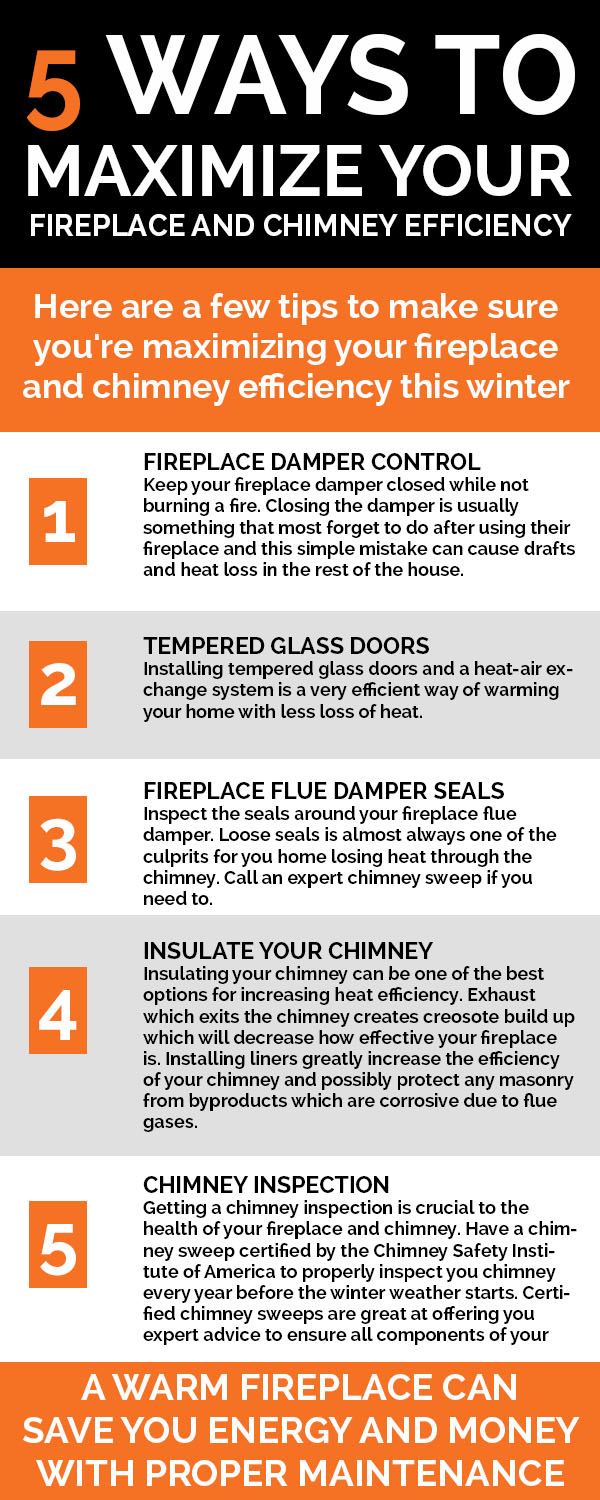 5 WAYS TO MAXIMIZE YOUR FIREPLACE AND CHIMNEY EFFICIENCY

Here are a few tips to make sure you're maximizing your fireplace and chimney efficiency this winter

1

FIREPLACE DAMPER CONTROL

Keep your fireplace damper closed while not burning a fire. Closing the damper is usually something that most forget to do after using their fireplace and this simple mistake can cause drafts and heat loss in the rest of the house.

2

TEMPERED GLASS DOORS

Installing tempered glass doors and a heat-air exchange system is a very efficient way of warming your home with less loss of heat.

3

FIREPLACE FLUE DAMPER SEALS

Inspect the seals around your fireplace flue damper. Loose seals is almost always one of the culprits for you home losing heat through the chimney. Call an expert chimney sweep if you need to.

4

INSULATE YOUR CHIMNEY

Insulating your chimney can be one of the best options for increasing heat efficiency. Exhaust which exits the chimney creates creosote build up which will decrease how effective your fireplace is. Installing liners greatly increase the efficiency of your chimney and possibly protect any masonry from byproducts which are corrosive due to flue gases.

5

CHIMNEY INSPECTION

Getting a chimney inspection is crucial to the health of your fireplace and chimney. Have a chimney sweep certified by the Chimney Safety Institute of America to properly inspect you chimney every year before the winter weather starts. Certified chimney sweeps are great at offering you expert advice to ensure all components of your

A WARM FIREPLACE CAN SAVE YOU ENERGY AND MONEY WITH PROPER MAINTENANCE